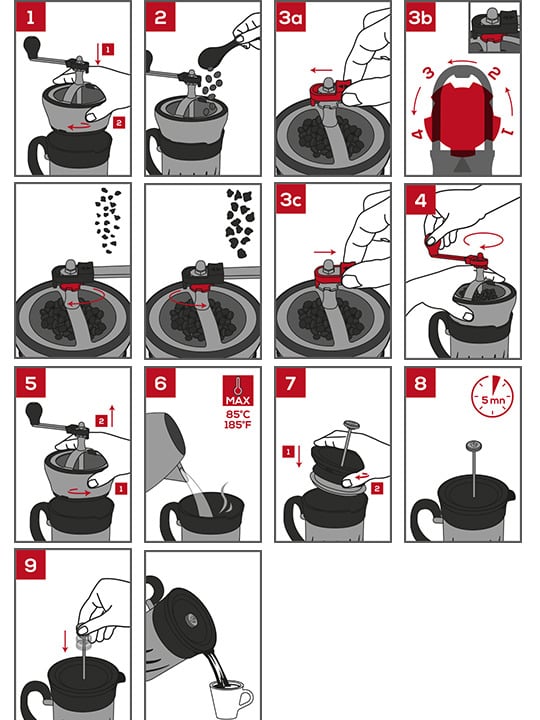 1
1
2

2

3a

3b
3
2
4
1

3c

4

5
2
1

6
MAX
85°C
185°F

7
1
2

8
5 mn

9