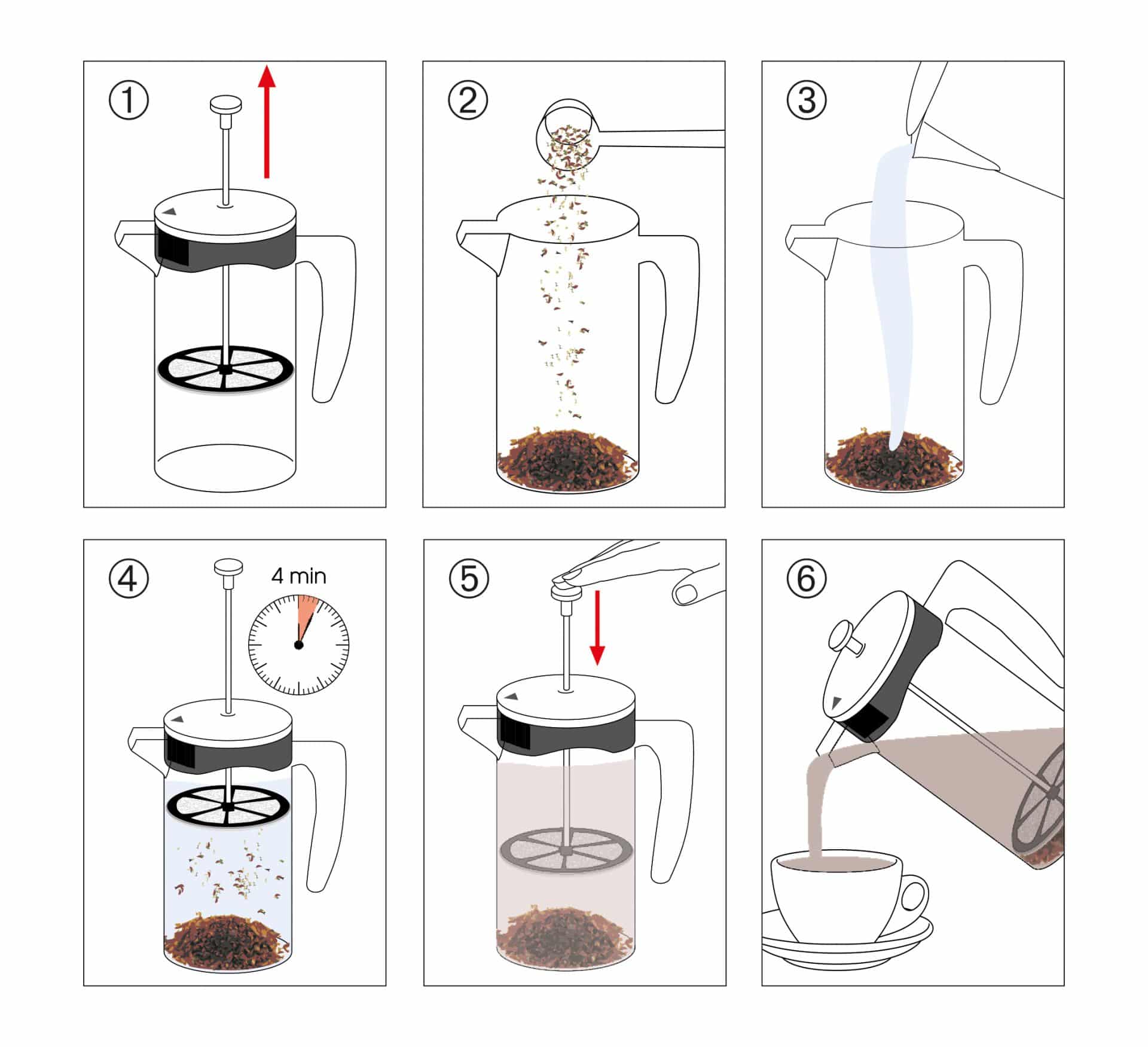 ①

②

③

④

4 min

⑤

⑥